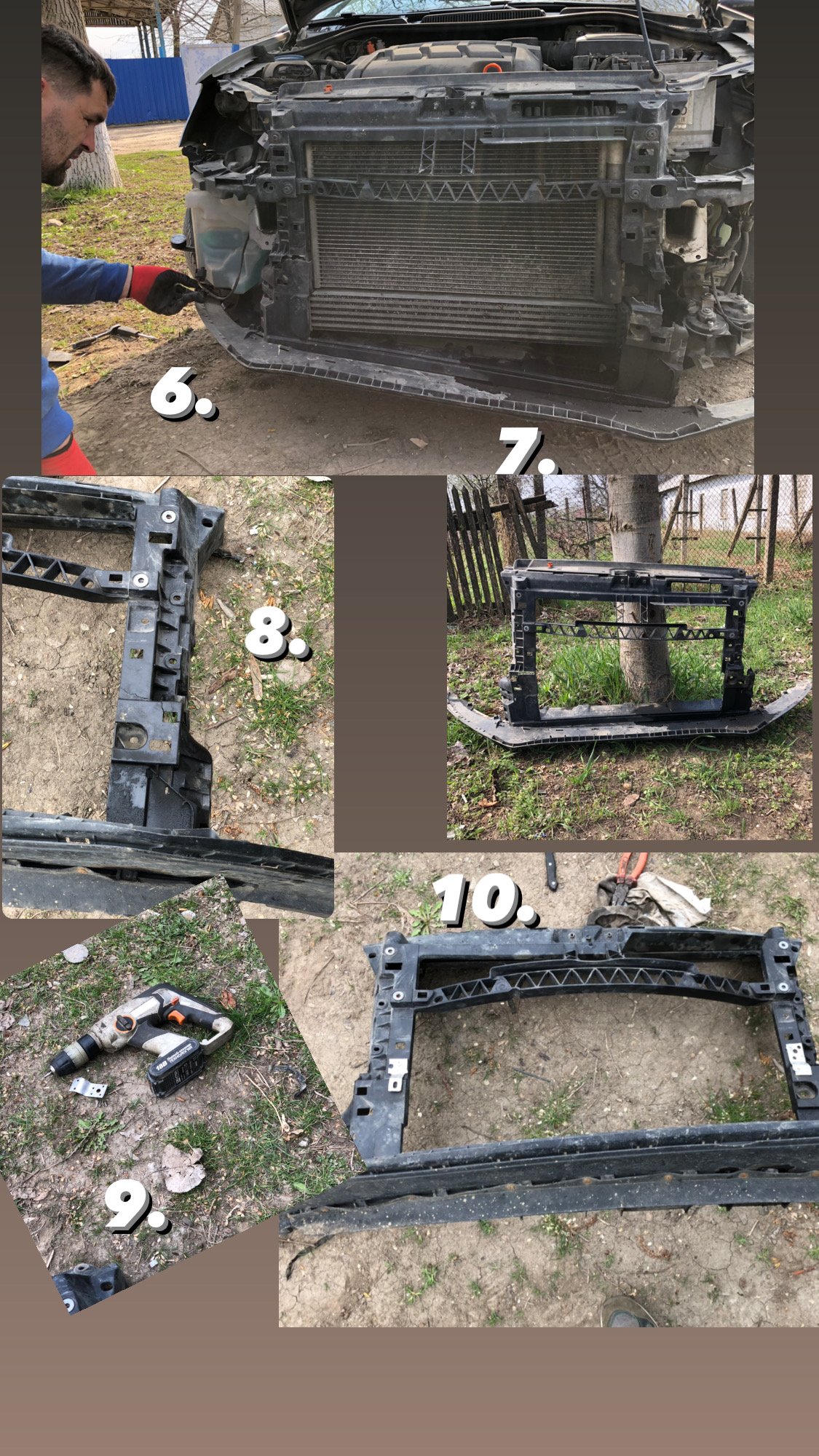 6.

7.

8.

10.

9.